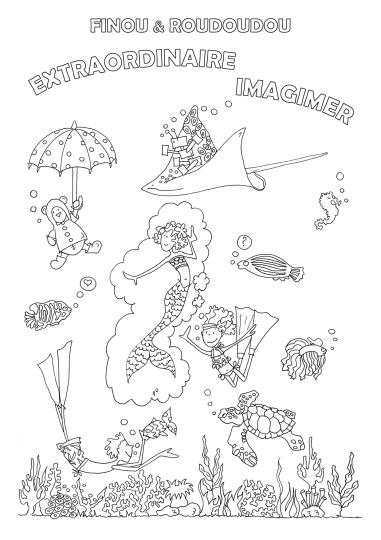 FINOU & ROUDOUDOU

EXTRAORDINAIRE IMAGIMER

?